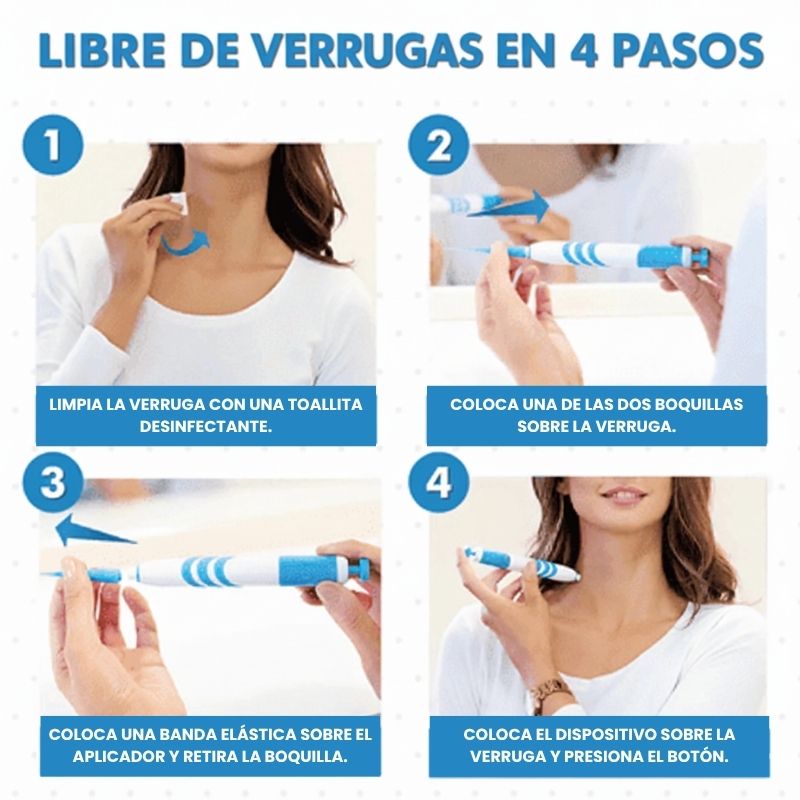 LIBRE DE VERRUGAS EN 4 PASOS

1

LIMPIA LA VERRUGA CON UNA TOALLITA DESINFECTANTE.

2

COLOCA UNA DE LAS DOS BOQUILLAS SOBRE LA VERRUGA.

3

COLOCA UNA BANDA ELÁSTICA SOBRE EL APLICADOR Y RETIRA LA BOQUILLA.

4

COLOCA EL DISPOSITIVO SOBRE LA VERRUGA Y PRESIONA EL BOTÓN.